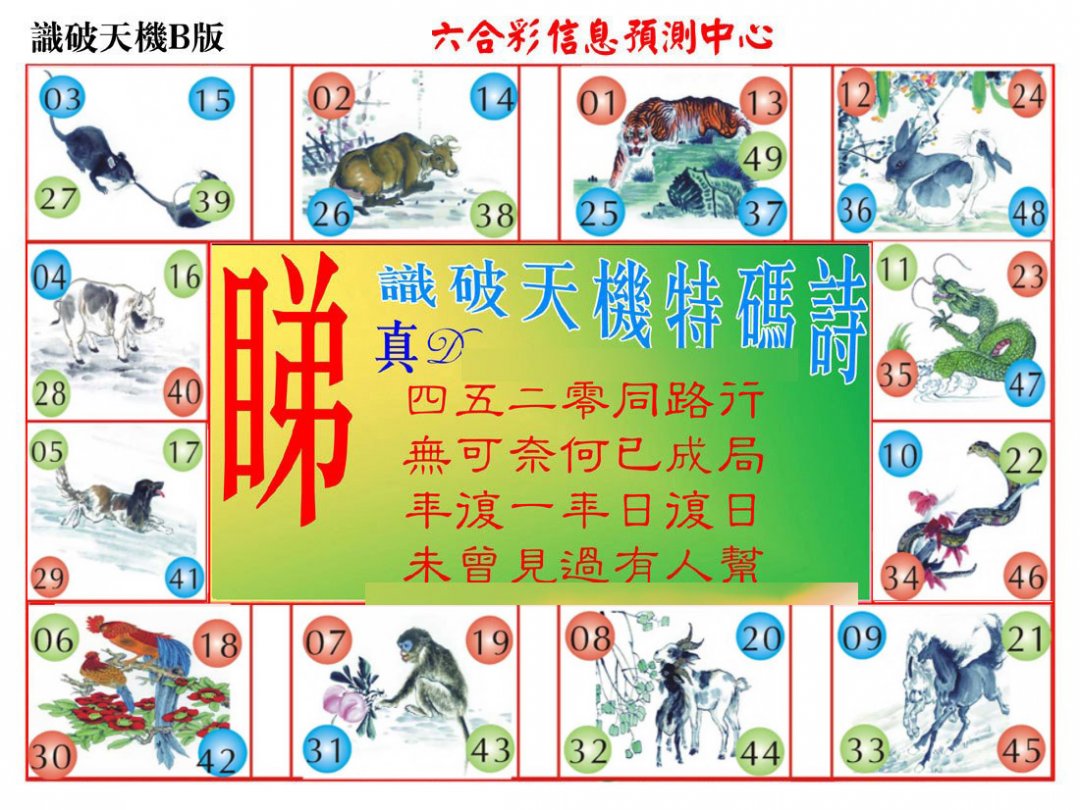 識破天機B版

六合彩信息預測中心

03 15 27 39

02 14 26 38

01 13 49 25 37

12 24 36 48

04 16 28 40

睇

識破天機特碼詩

真D

四五二零同路行
無可奈何已成局
年復一年日復日
未曾見過有人幫

11 23 35 47

05 17 29 41

10 22 34 46

06 18 30 42

07 19 31 43

08 20 32 44

09 21 33 45